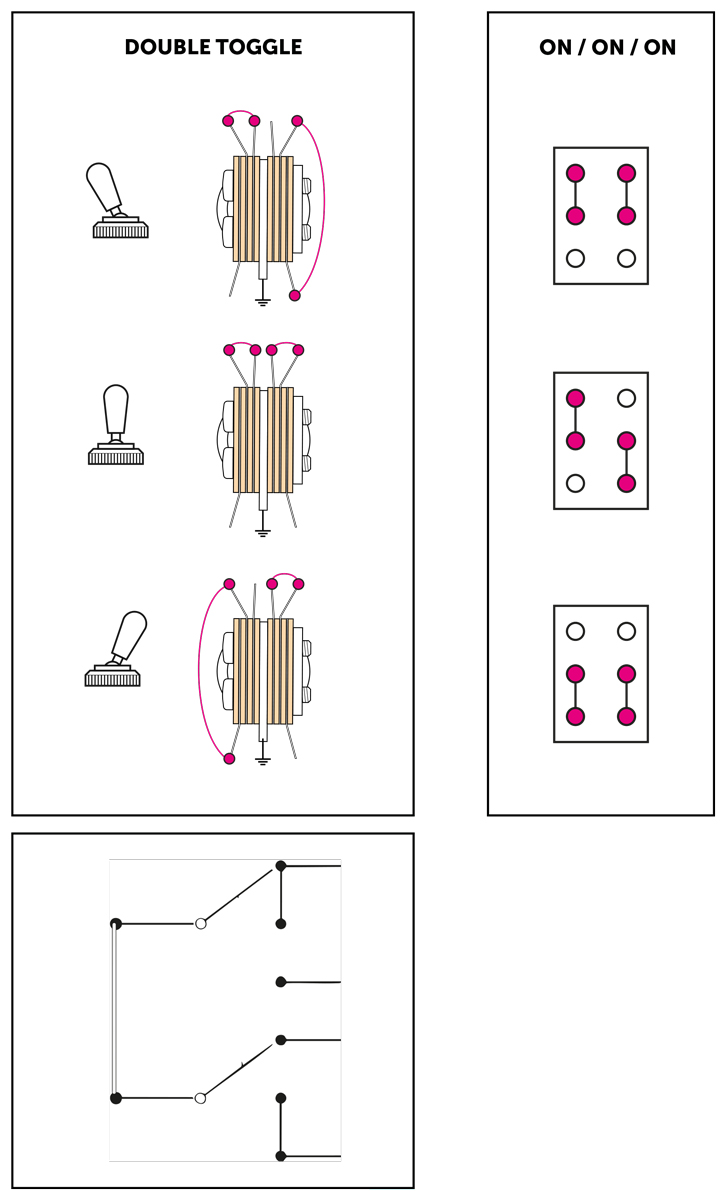 DOUBLE TOGGLE

ON / ON / ON